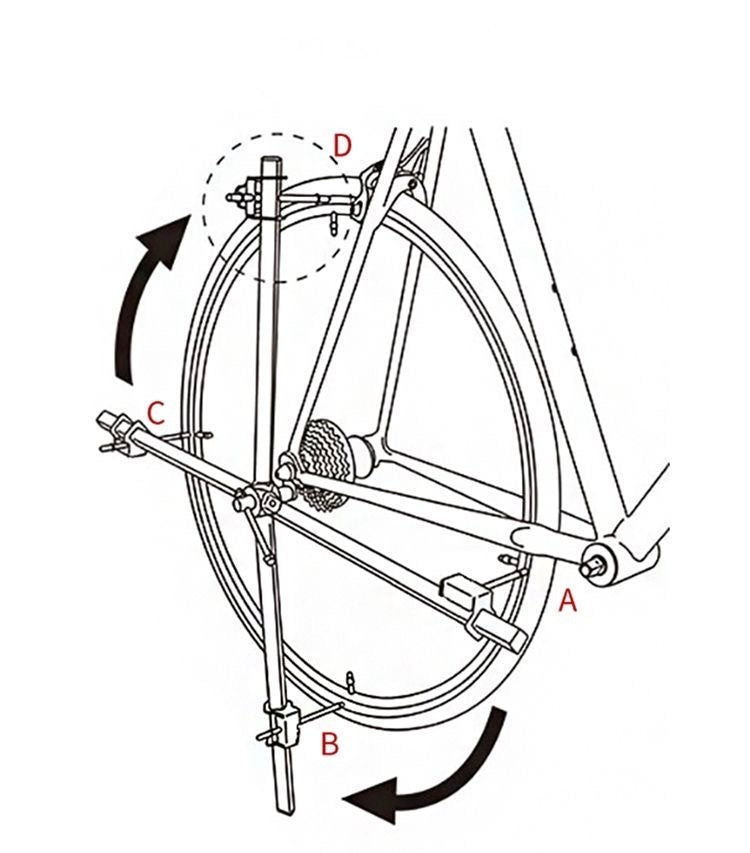 D
C
A
B